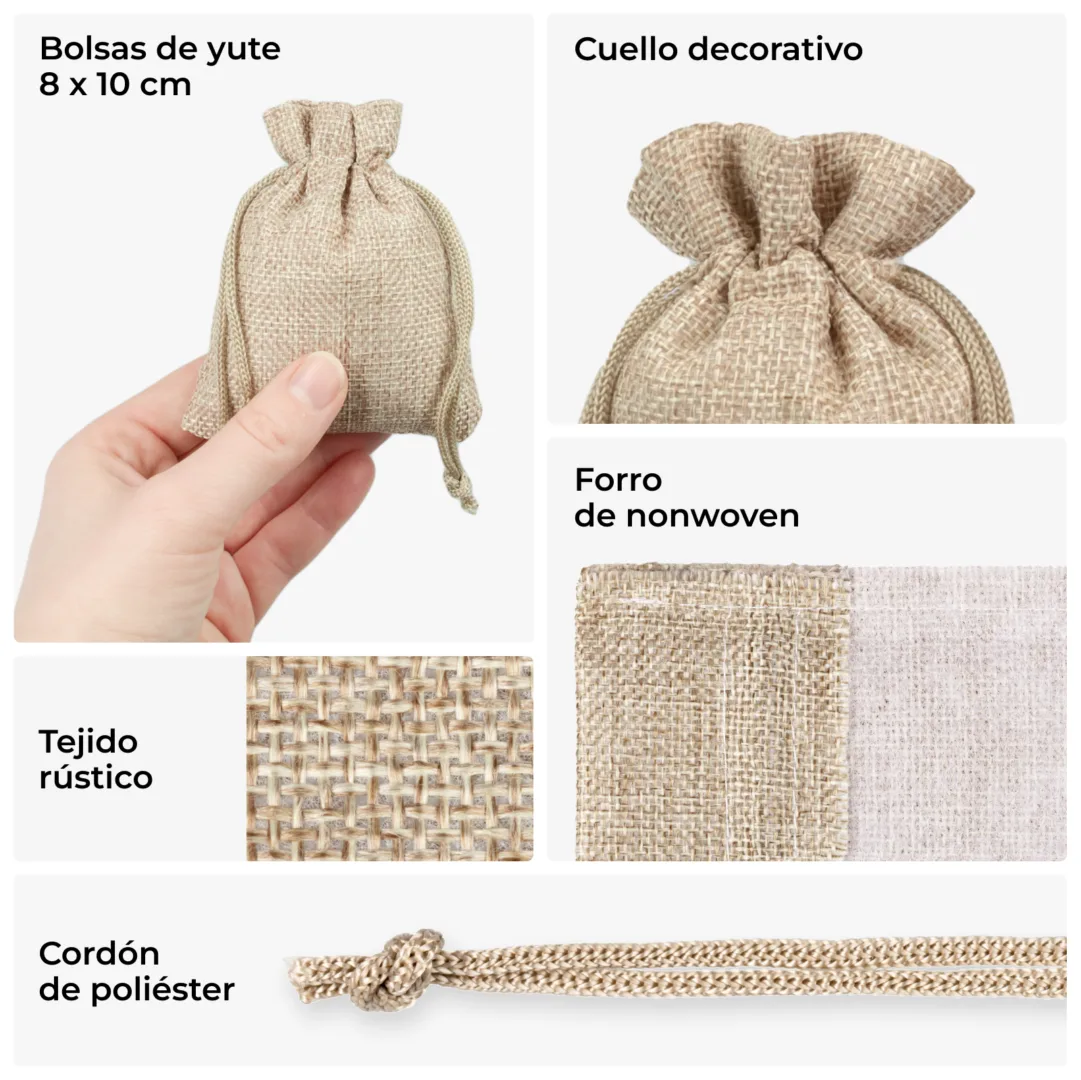 Bolsas de yute
8 x 10 cm

Cuello decorativo

Forro
de nonwoven

Tejido
rústico

Cordón
de poliéster