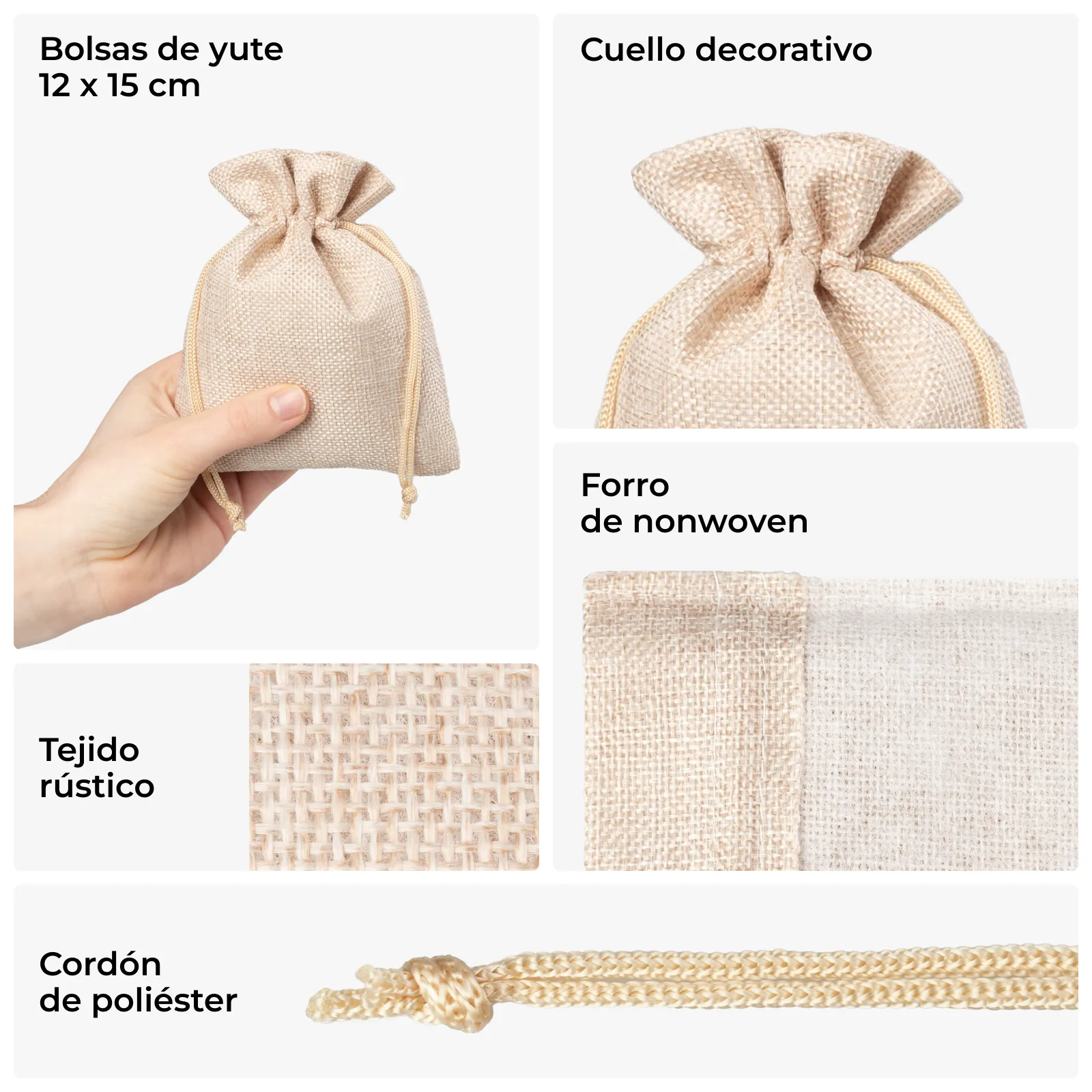 Bolsas de yute
12 x 15 cm

Cuello decorativo

Forro
de nonwoven

Tejido
rústico

Cordón
de poliéster